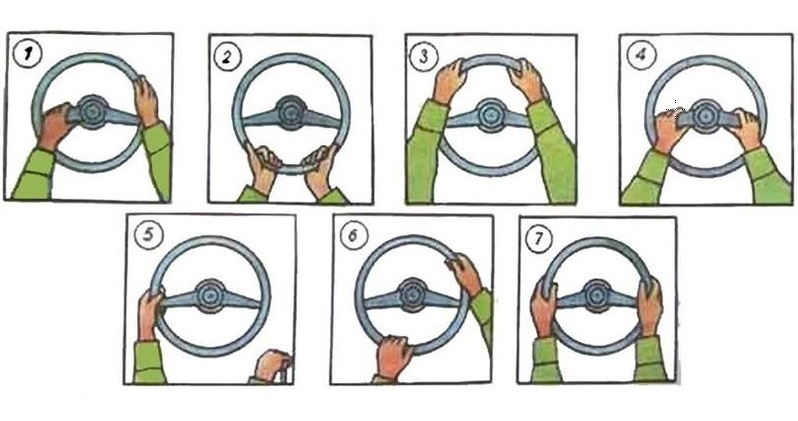 1

2

3

4

5

6

7